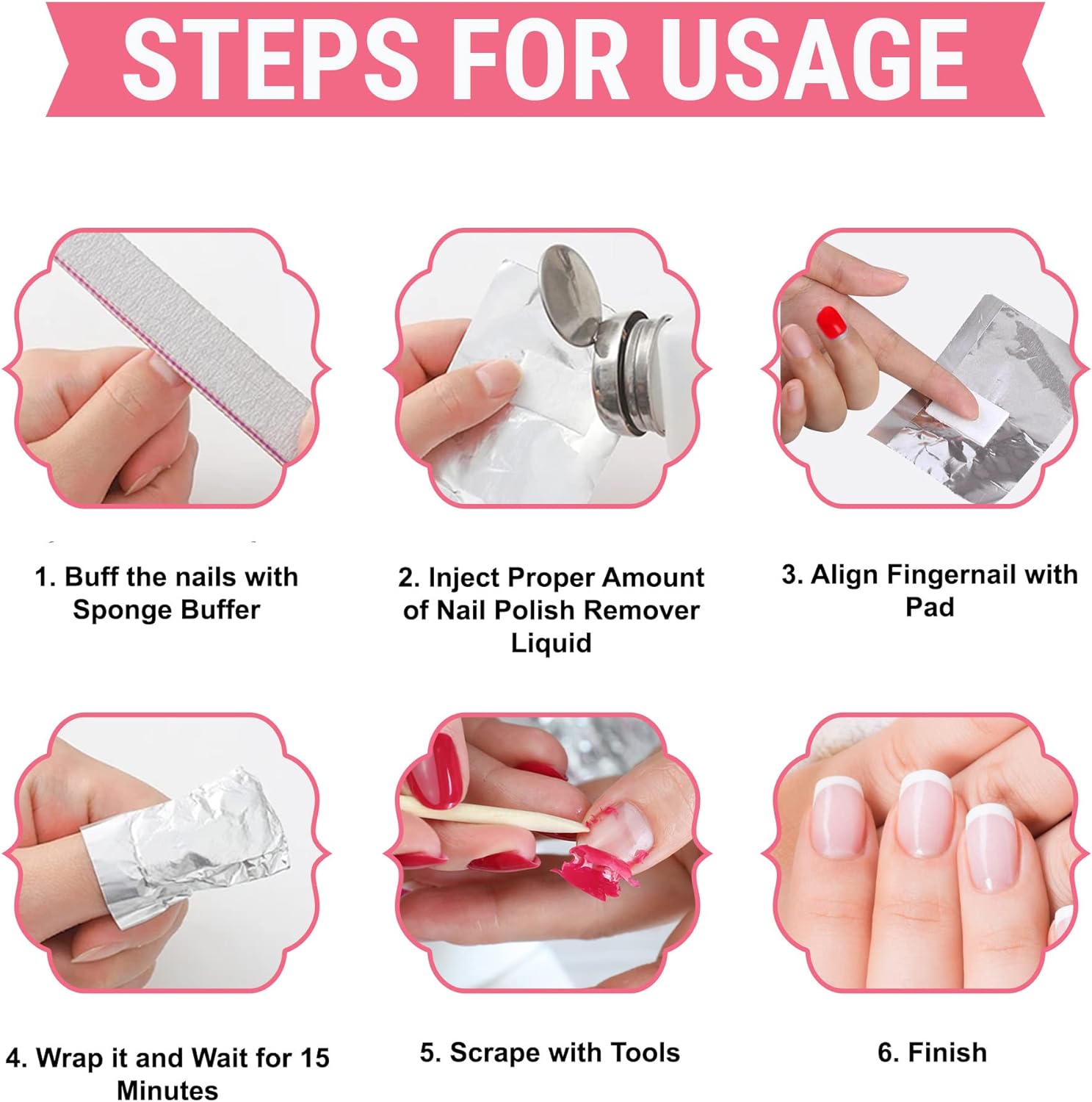 STEPS FOR USAGE

1. Buff the nails with Sponge Buffer

2. Inject Proper Amount of Nail Polish Remover Liquid

3. Align Fingernail with Pad

4. Wrap it and Wait for 15 Minutes

5. Scrape with Tools

6. Finish