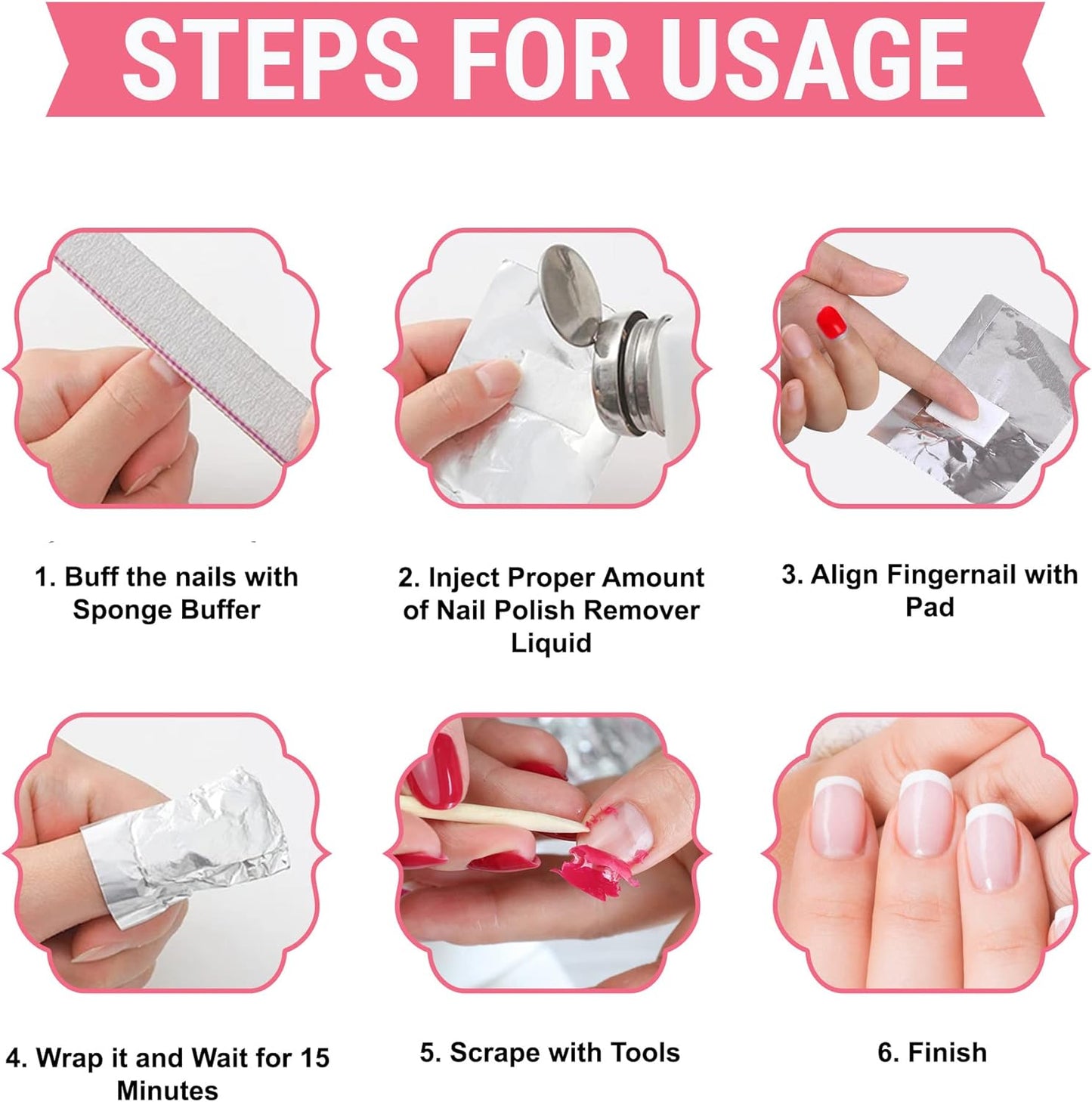 STEPS FOR USAGE

1. Buff the nails with Sponge Buffer

2. Inject Proper Amount of Nail Polish Remover Liquid

3. Align Fingernail with Pad

4. Wrap it and Wait for 15 Minutes

5. Scrape with Tools

6. Finish